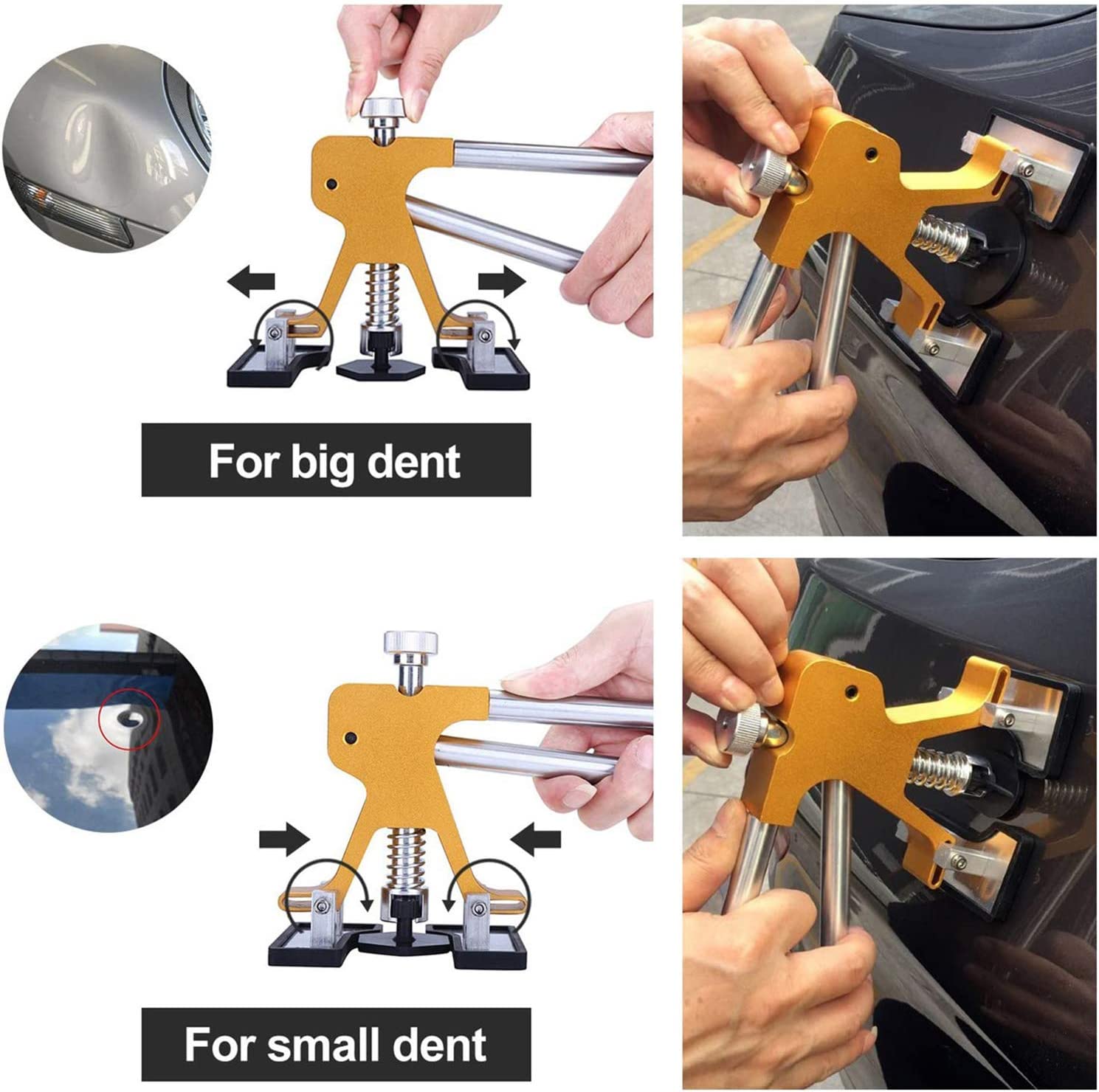 For big dent

For small dent