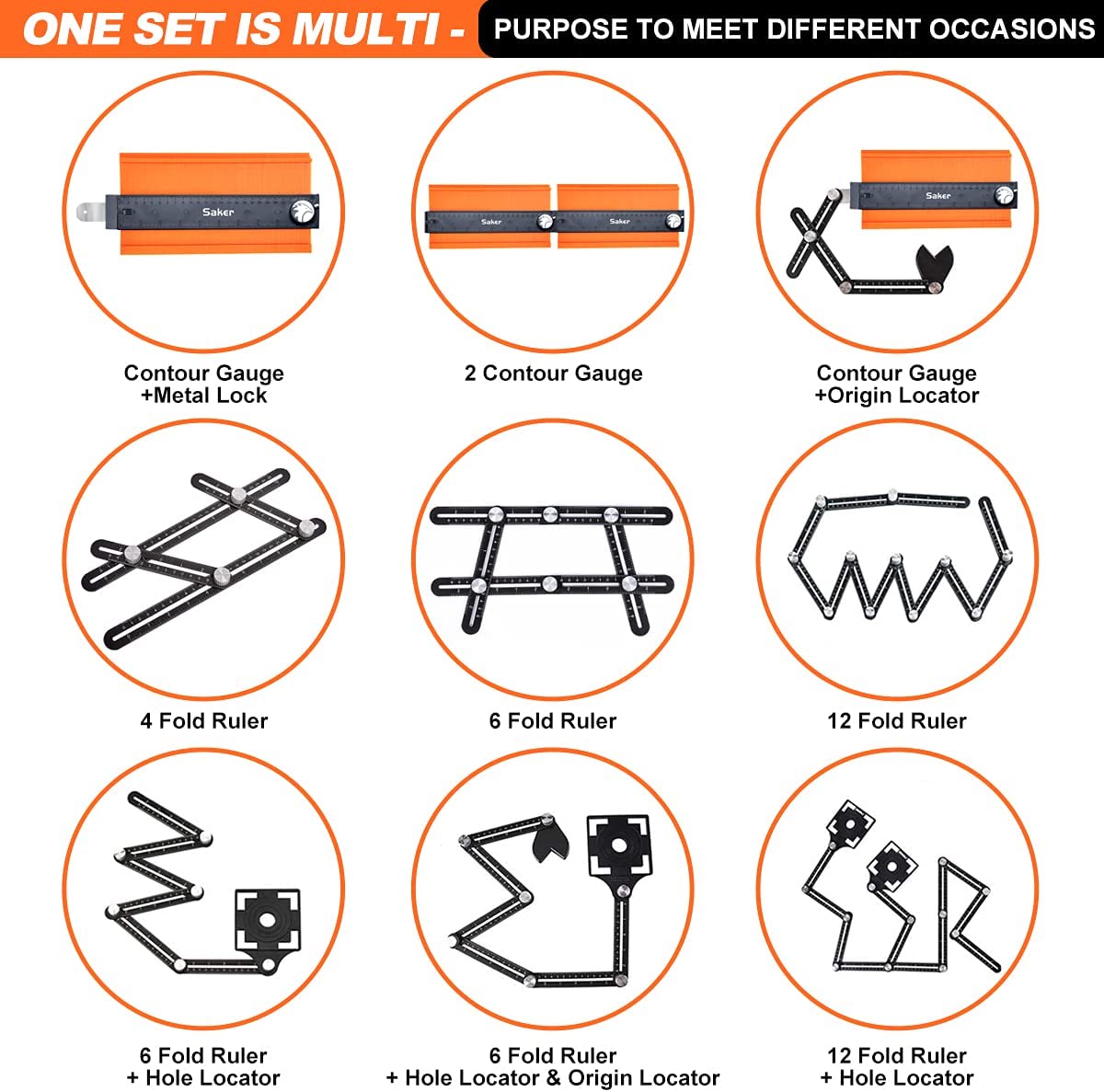 ONE SET IS MULTI - PURPOSE TO MEET DIFFERENT OCCASIONS

Saker

Contour Gauge
+Metal Lock

Saker Saker

2 Contour Gauge

Saker

Contour Gauge
+Origin Locator

4 Fold Ruler

6 Fold Ruler

12 Fold Ruler

6 Fold Ruler
+ Hole Locator

6 Fold Ruler
+ Hole Locator & Origin Locator

12 Fold Ruler
+ Hole Locator